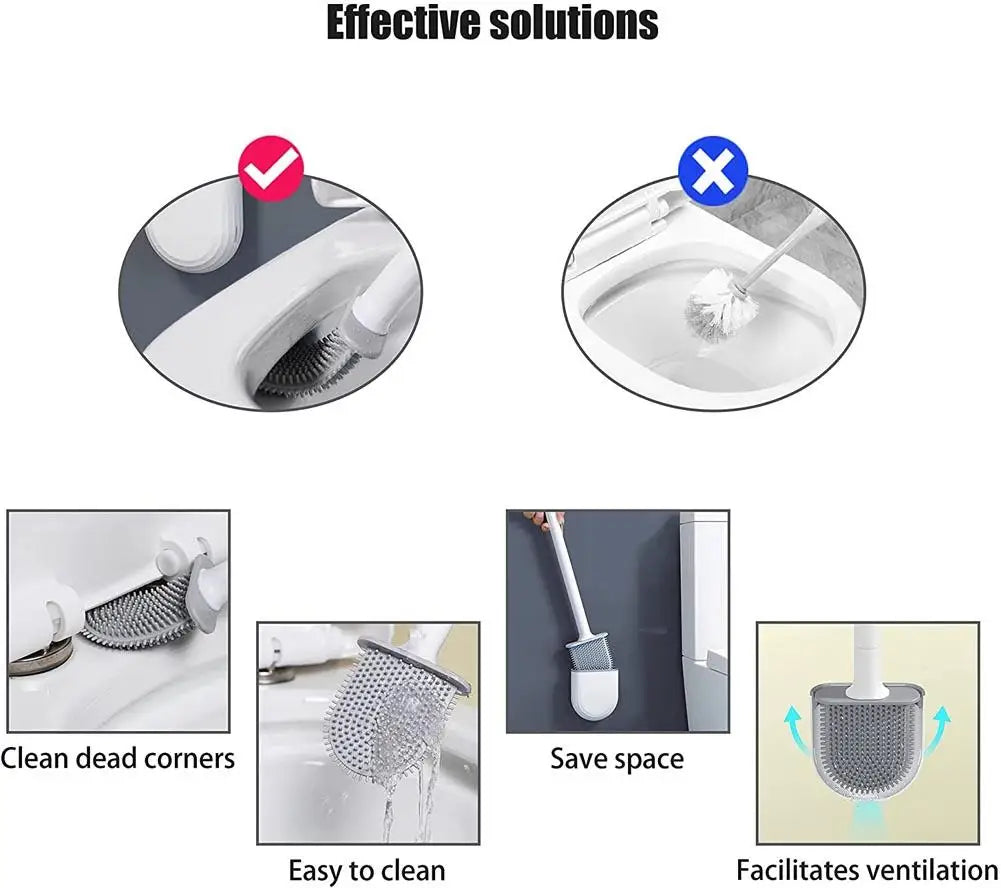 Effective solutions

Clean dead corners

Easy to clean

Save space

Facilitates ventilation