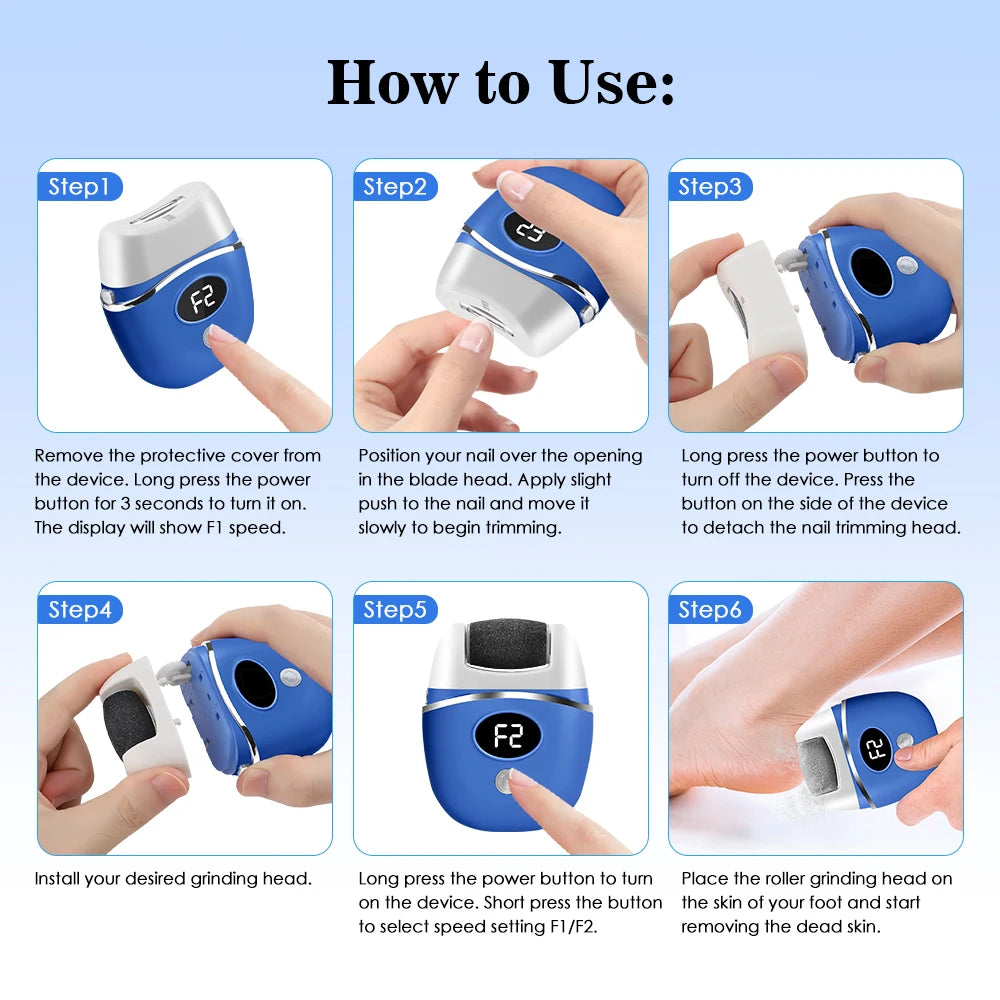 How to Use:

Step1

F2

Remove the protective cover from the device. Long press the power button for 3 seconds to turn it on. The display will show F1 speed.

Step2

F2

Position your nail over the opening in the blade head. Apply slight push to the nail and move it slowly to begin trimming.

Step3

Long press the power button to turn off the device. Press the button on the side of the device to detach the nail trimming head.

Step4

Install your desired grinding head.

Step5

F2

Long press the power button to turn on the device. Short press the button to select speed setting F1/F2.

Step6

F2

Place the roller grinding head on the skin of your foot and start removing the dead skin.